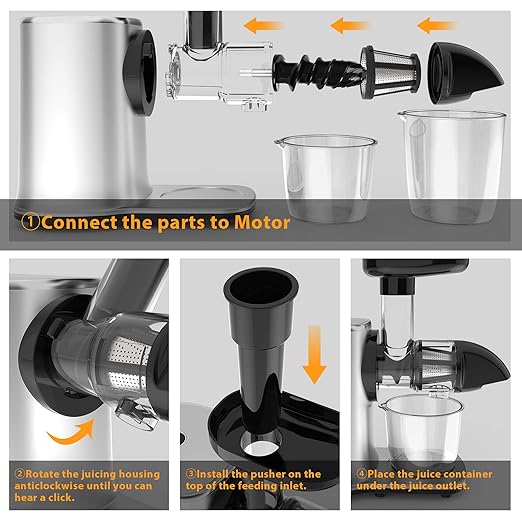 ①Connect the parts to Motor

②Rotate the juicing housing anticlockwise until you can hear a click.

③Install the pusher on the top of the feeding inlet.

④Place the juice container under the juice outlet.