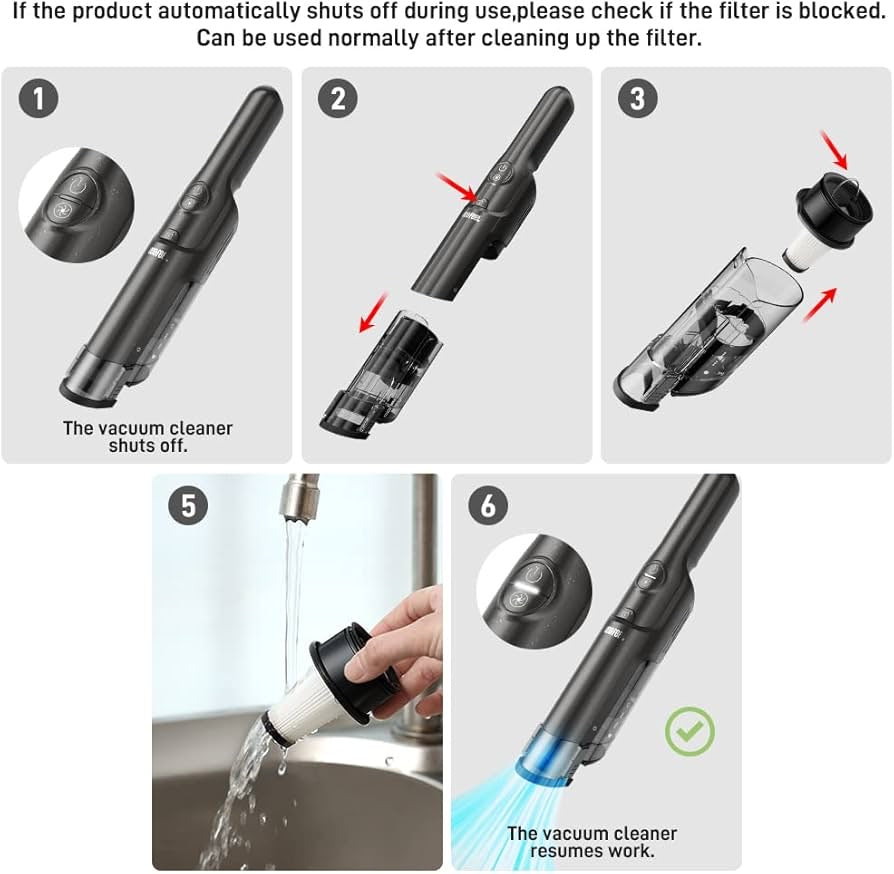 If the product automatically shuts off during use,please check if the filter is blocked. Can be used normally after cleaning up the filter.

1

The vacuum cleaner shuts off.

2

3

5

6

The vacuum cleaner resumes work.